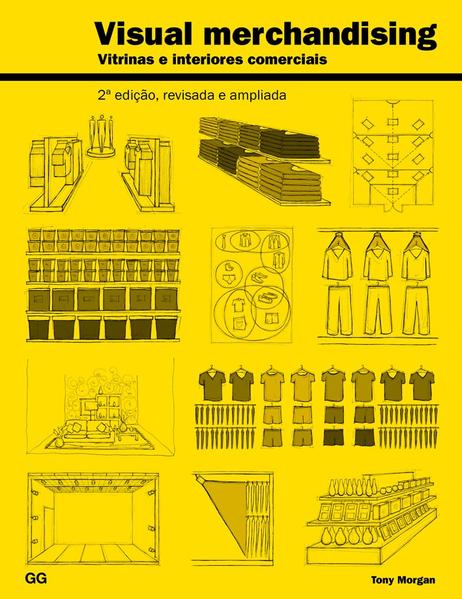 Visual merchandising
Vitrinas e interiores comerciais

2ª edição, revisada e ampliada

GG

Tony Morgan